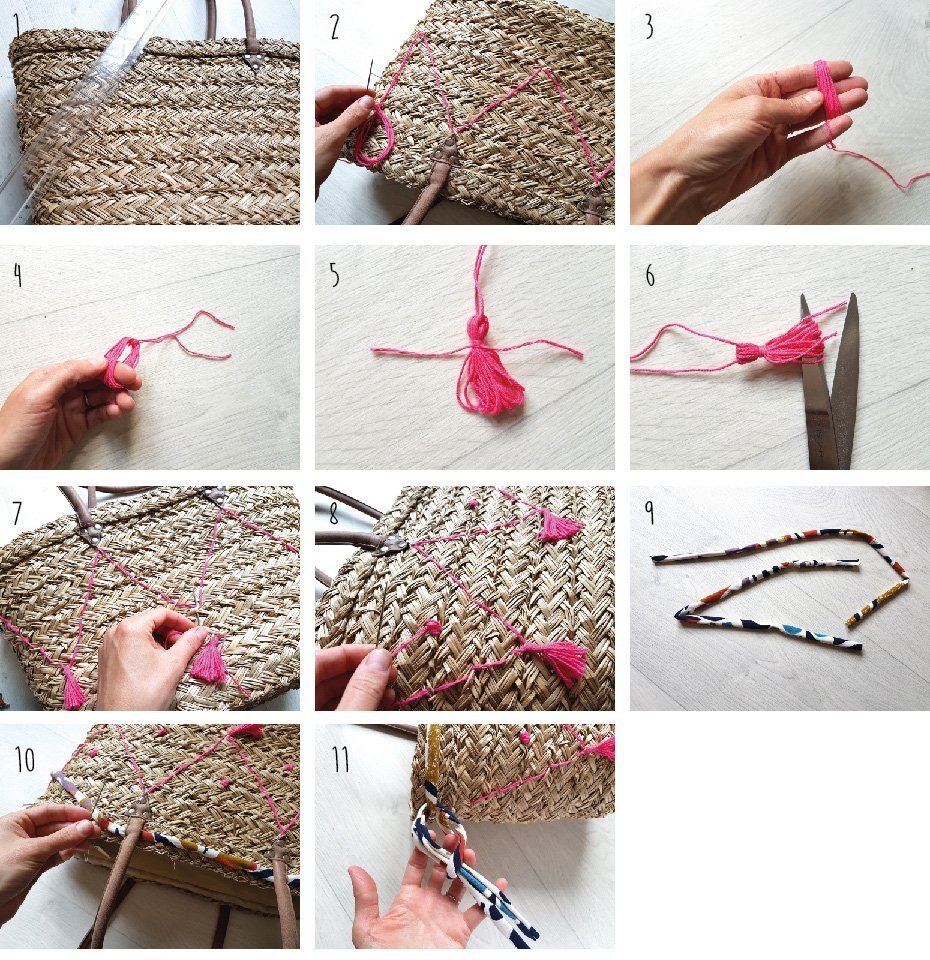 1

2

3

4

5

6

7

8

9

10

11