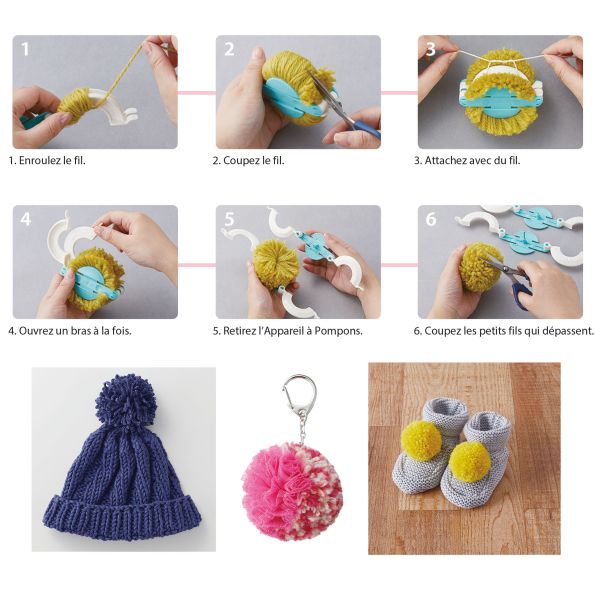 1

1. Enroulez le fil.

2

2. Coupez le fil.

3

3. Attachez avec du fil.

4

4. Ouvrez un bras à la fois.

5

5. Retirez l'Appareil à Pompons.

6

6. Coupez les petits fils qui dépassent.